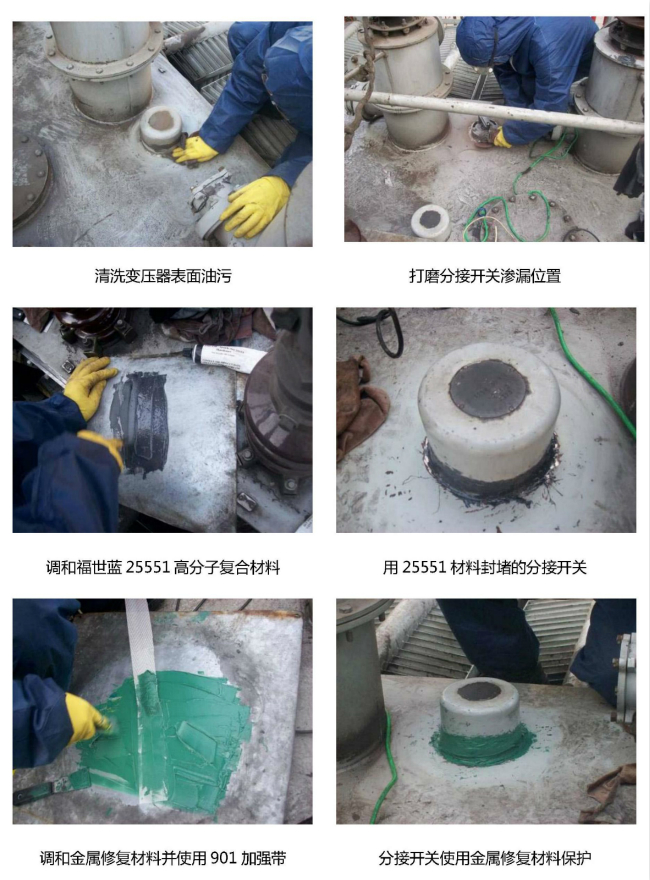 清洗变压器表面油污

打磨分接开关渗漏位置

调和福世蓝 25551 高分子复合材料

用 25551 材料封堵的分接开关

调和金属修复材料并使用 901 加强带

分接开关使用金属修复材料保护